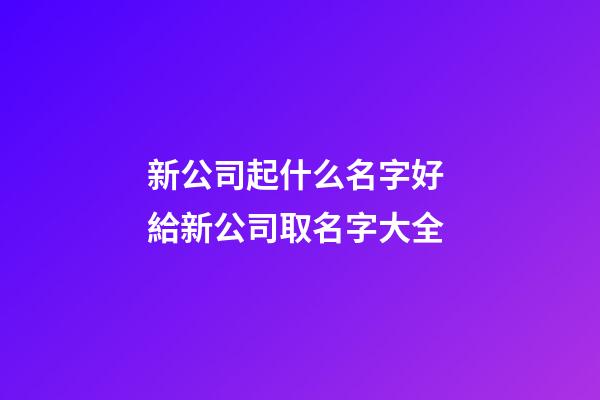 新公司起什么名字好
給新公司取名字大全